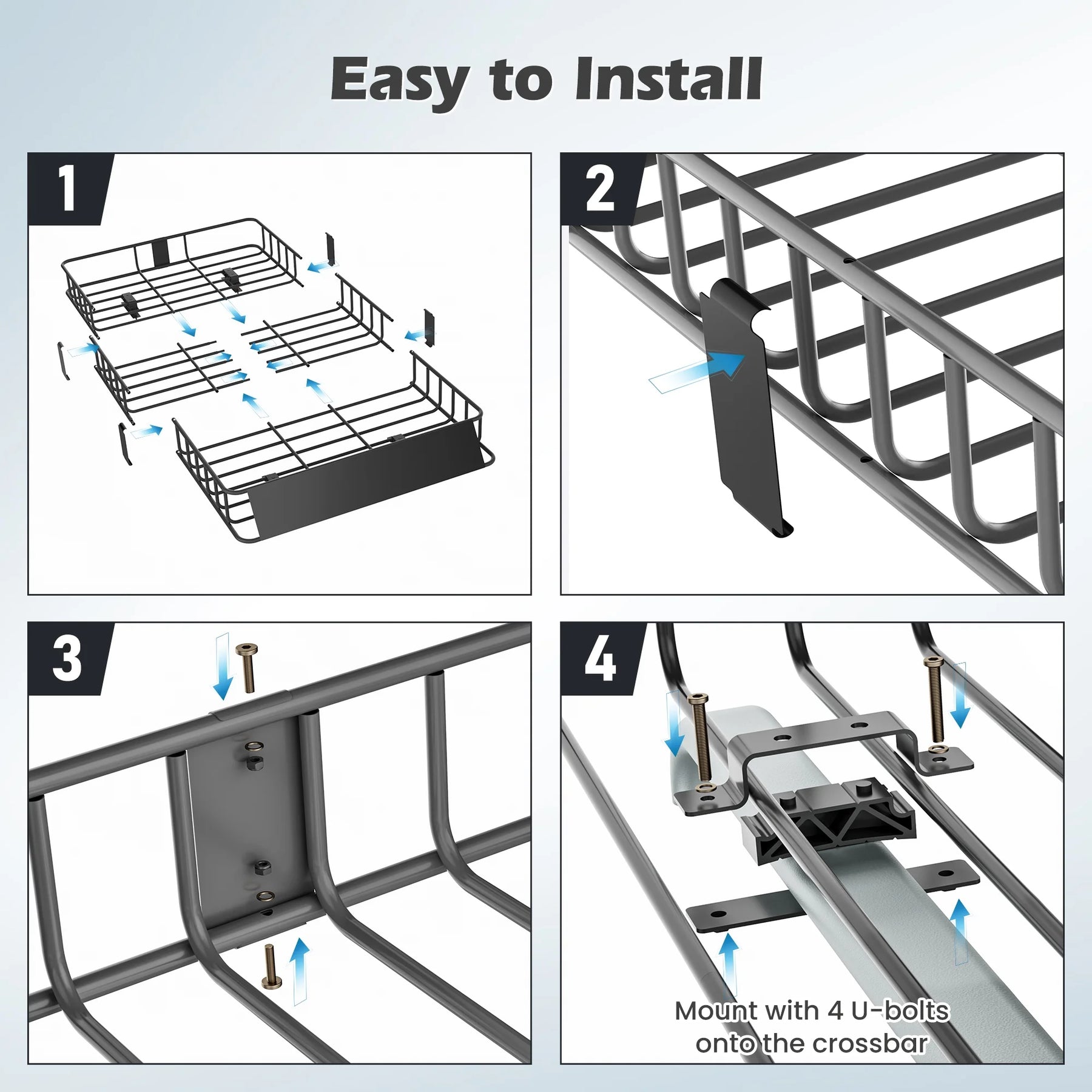 Easy to Install

1

2

3

4

Mount with 4 U-bolts onto the crossbar